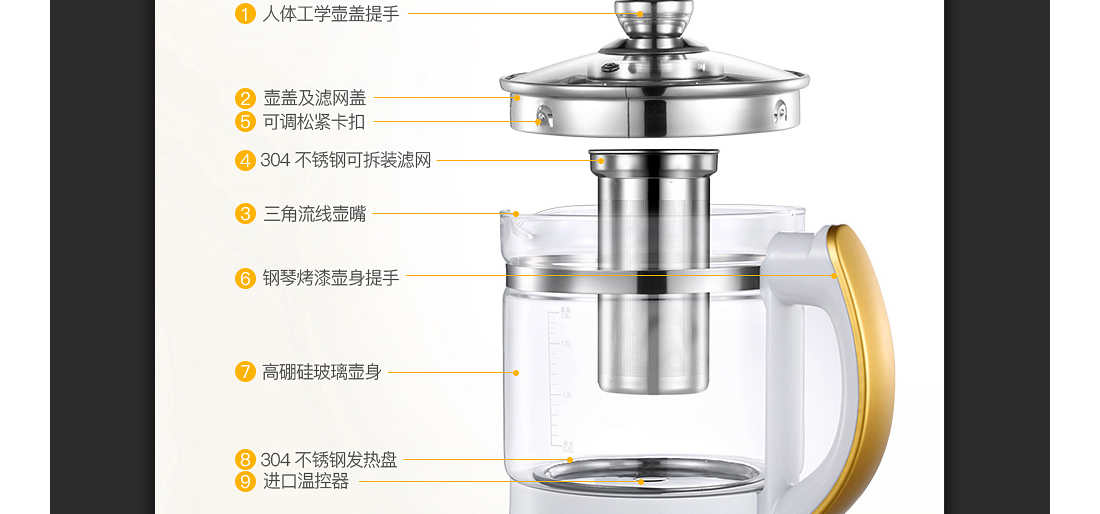 1 人体工学壶盖提手

2 壶盖及滤网盖

5 可调松紧卡扣

4 304 不锈钢可拆装滤网

3 三角流线壶嘴

6 钢琴烤漆壶身提手

7 高硼硅玻璃壶身

8 304 不锈钢发热盘

9 进口温控器