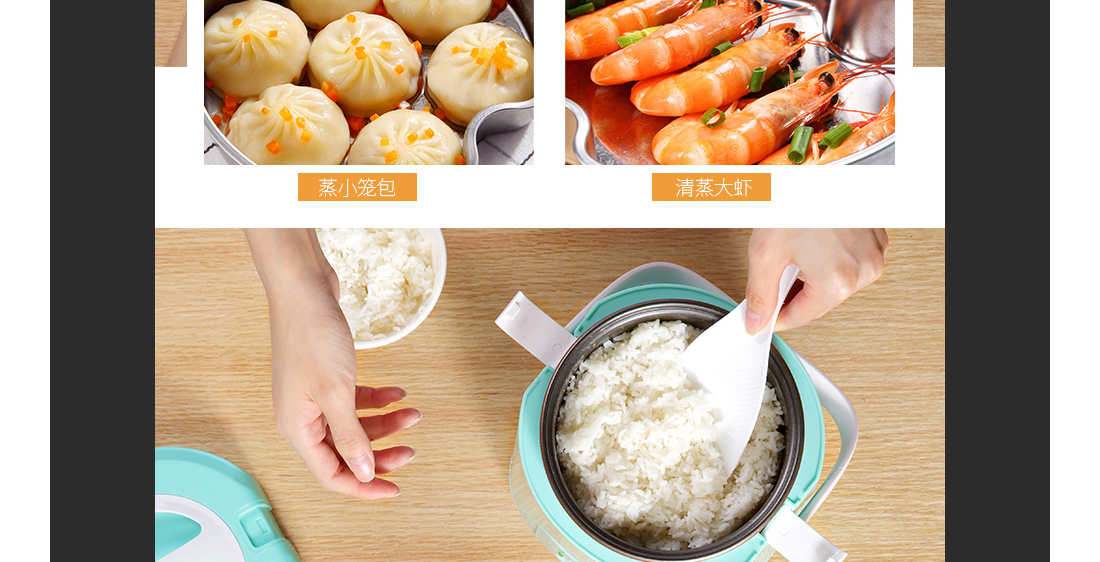 蒸小笼包

清蒸大虾